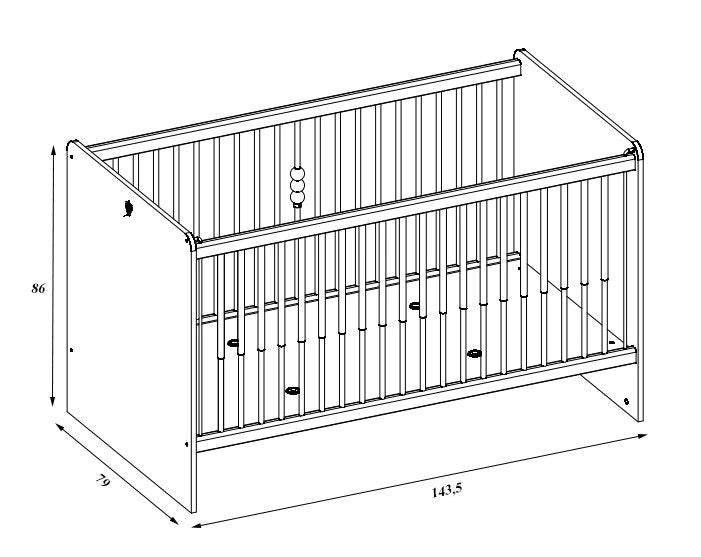 86

79

143,5